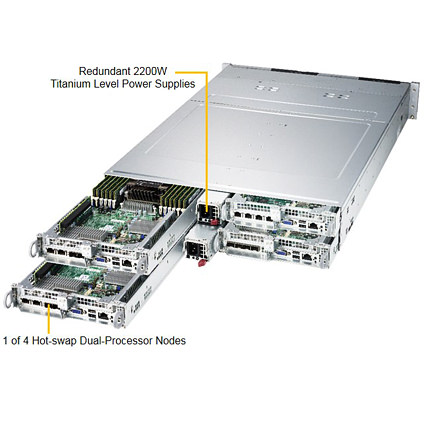 Redundant 2200W
Titanium Level Power Supplies

1 of 4 Hot-swap Dual-Processor Nodes