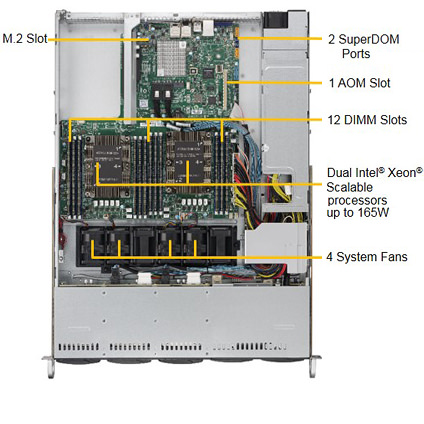 M.2 Slot

2 SuperDOM Ports

1 AOM Slot

12 DIMM Slots

Dual Intel® Xeon® Scalable processors up to 165W

4 System Fans