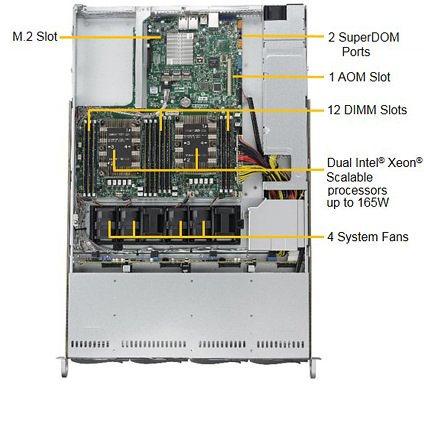 M.2 Slot

2 SuperDOM Ports

1 AOM Slot

12 DIMM Slots

Dual Intel® Xeon® Scalable processors up to 165W

4 System Fans