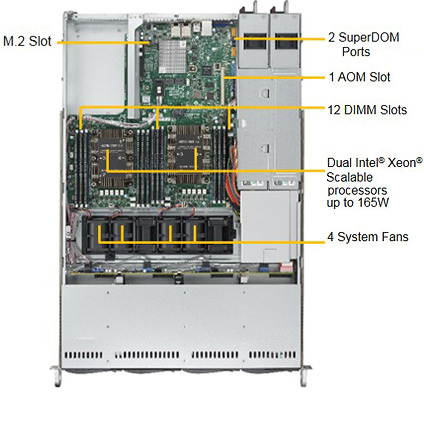 M.2 Slot

2 SuperDOM Ports

1 AOM Slot

12 DIMM Slots

Dual Intel® Xeon® Scalable processors up to 165W

4 System Fans