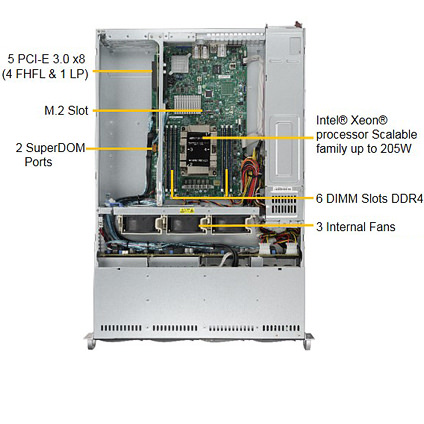 5 PCI-E 3.0 x8
(4 FHFL & 1 LP)

M.2 Slot

2 SuperDOM
Ports

Intel® Xeon®
processor Scalable
family up to 205W

6 DIMM Slots DDR4

3 Internal Fans