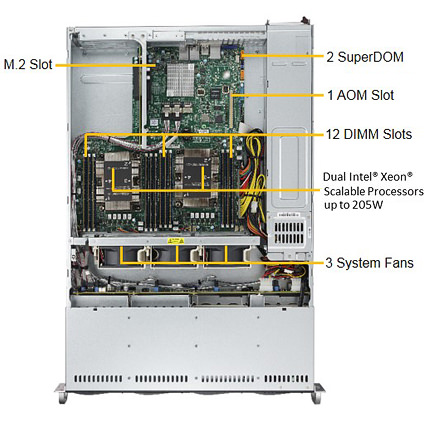 M.2 Slot

2 SuperDOM

1 AOM Slot

12 DIMM Slots

Dual Intel® Xeon® Scalable Processors up to 205W

3 System Fans