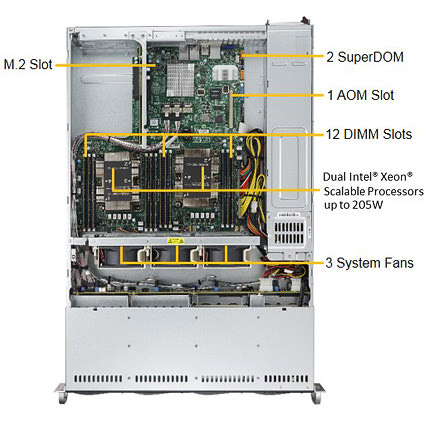 M.2 Slot

2 SuperDOM

1 AOM Slot

12 DIMM Slots

Dual Intel® Xeon® Scalable Processors up to 205W

3 System Fans