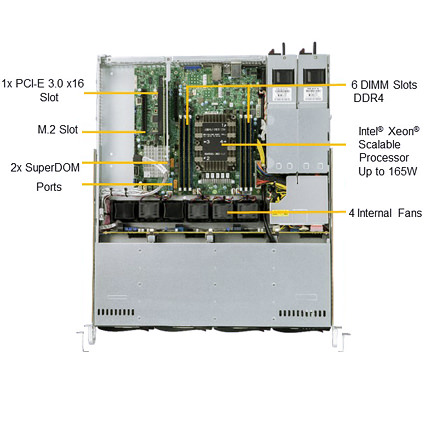 1x PCI-E 3.0 x16 Slot

M.2 Slot

2x SuperDOM Ports

6 DIMM Slots DDR4

Intel® Xeon® Scalable Processor Up to 165W

4 Internal Fans