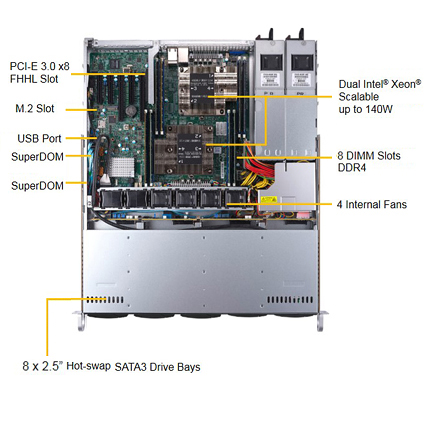 PCI-E 3.0 x8
FHHL Slot

M.2 Slot

USB Port

SuperDOM

SuperDOM

Dual Intel® Xeon®
Scalable
up to 140W

8 DIMM Slots
DDR4

4 Internal Fans

8 x 2.5" Hot-swap SATA3 Drive Bays