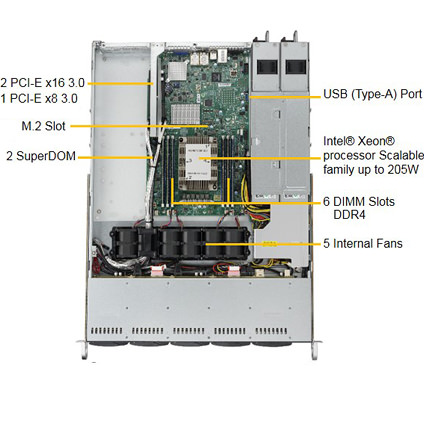 2 PCI-E x16 3.0
1 PCI-E x8 3.0

M.2 Slot

2 SuperDOM

USB (Type-A) Port

Intel® Xeon® processor Scalable family up to 205W

6 DIMM Slots DDR4

5 Internal Fans