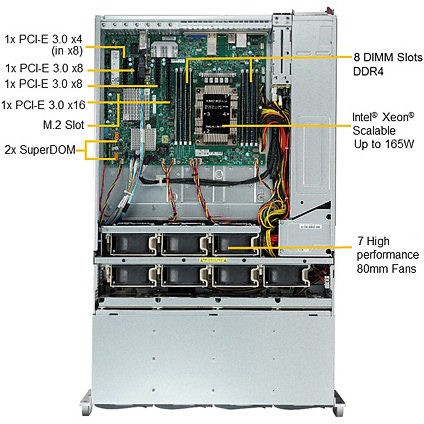 1x PCI-E 3.0 x4 (in x8)

1x PCI-E 3.0 x8

1x PCI-E 3.0 x8

1x PCI-E 3.0 x16

M.2 Slot

2x SuperDOM

8 DIMM Slots DDR4

Intel® Xeon® Scalable Up to 165W

7 High performance 80mm Fans