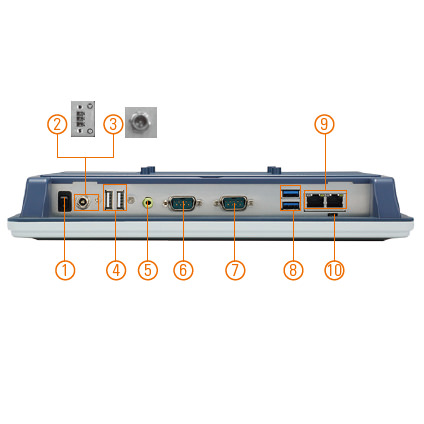 2
3
9
1
4
5
6
7
8
10