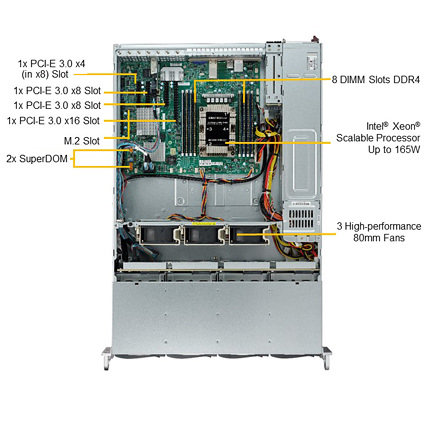 1x PCI-E 3.0 x4 (in x8) Slot

1x PCI-E 3.0 x8 Slot

1x PCI-E 3.0 x8 Slot

1x PCI-E 3.0 x16 Slot

M.2 Slot

2x SuperDOM

8 DIMM Slots DDR4

Intel® Xeon® Scalable Processor Up to 165W

3 High-performance 80mm Fans