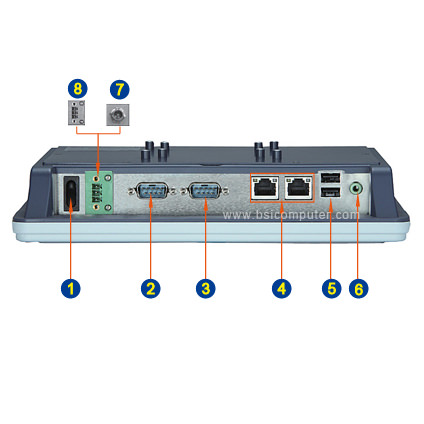 8 7

www.bsicomputer.com

1 2 3 4 5 6