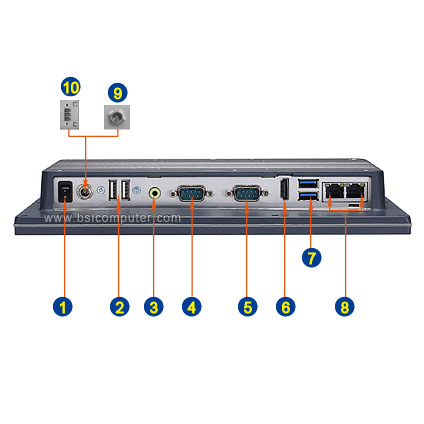 10
9
www.bsicomputer.com
7
1
2
3
4
5
6
8