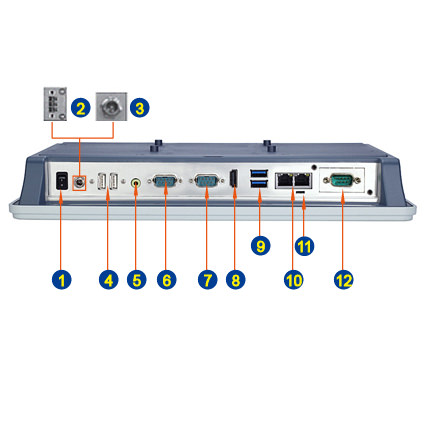 2 3

9 11

1 4 5 6 7 8 10 12