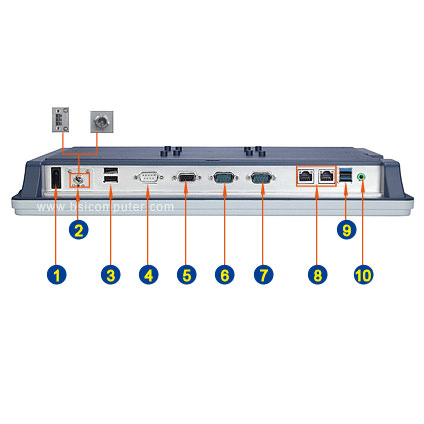 www.bsicomputer.com

2

9

1
3
4
5
6
7
8
10