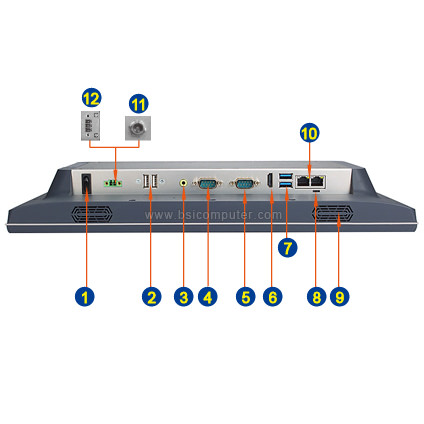 12
11
10
www.bsicomputer.com
7
1
2
3
4
5
6
8
9