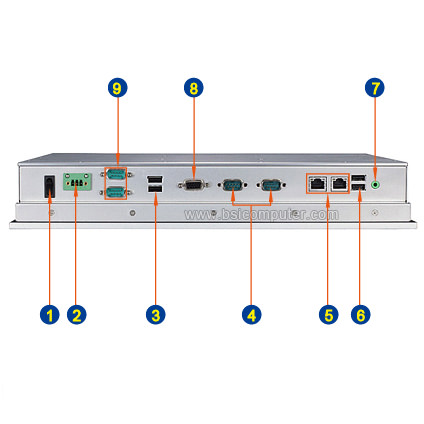 9
8
7
www.bsicomputer.com
1
2
3
4
5
6