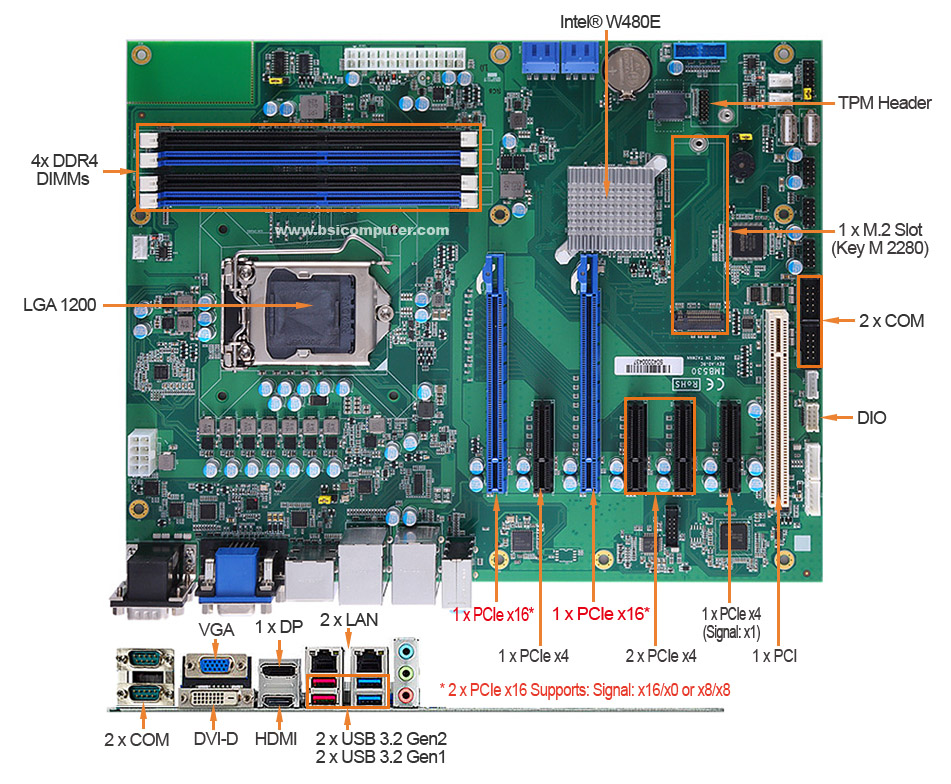 Intel® W480E

TPM Header

4x DDR4 DIMMs

www.bsicomputer.com

1 x M.2 Slot (Key M 2280)

LGA 1200

2 x COM

IMB530

RoHS

DIO

1 x PCIe x16*

1 x PCIe x16*

1 x PCIe x4 (Signal: x1)

1 x PCIe x4

2 x PCIe x4

1 x PCI

VGA

1 x DP

2 x LAN

* 2 x PCIe x16 Supports: Signal: x16/x0 or x8/x8

2 x COM

DVI-D

HDMI

2 x USB 3.2 Gen2
2 x USB 3.2 Gen1