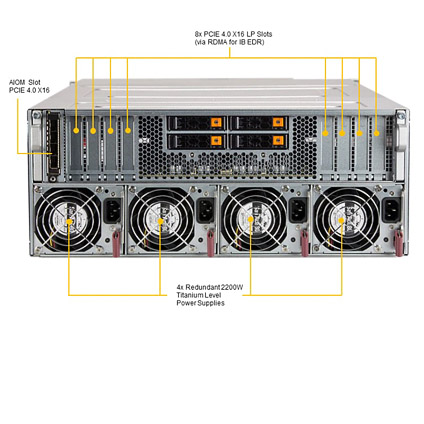 8x PCIE 4.0 X16 LP Slots
(via RDMA for IB EDR)

AIOM Slot
PCIE 4.0 X16

4x Redundant 2200W
Titanium Level
Power Supplies