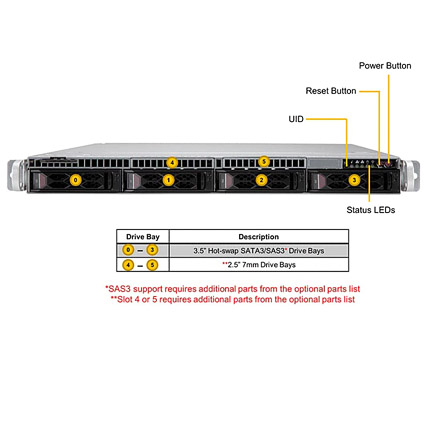 Power Button

Reset Button

UID

4

5

0

1

2

3

Status LEDs

| Drive Bay | Description |
|---|---|
| 0 – 3 | 3.5" Hot-swap SATA3/SAS3* Drive Bays |
| 4 – 5 | **2.5" 7mm Drive Bays |

*SAS3 support requires additional parts from the optional parts list
**Slot 4 or 5 requires additional parts from the optional parts list