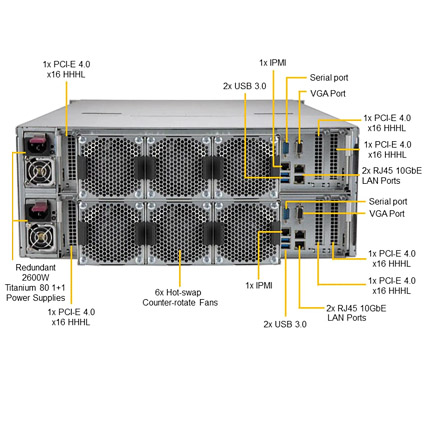 1x PCI-E 4.0
x16 HHHL

1x IPMI

2x USB 3.0

Serial port

VGA Port

1x PCI-E 4.0
x16 HHHL

1x PCI-E 4.0
x16 HHHL

2x RJ45 10GbE
LAN Ports

Serial port

VGA Port

1x PCI-E 4.0
x16 HHHL

1x PCI-E 4.0
x16 HHHL

Redundant
2600W
Titanium 80 1+1
Power Supplies

1x PCI-E 4.0
x16 HHHL

6x Hot-swap
Counter-rotate Fans

1x IPMI

2x USB 3.0

2x RJ45 10GbE
LAN Ports