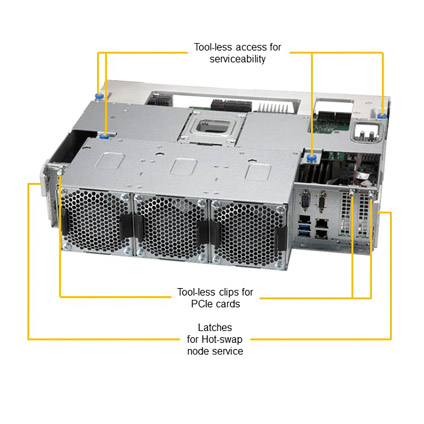 Tool-less access for serviceability

Tool-less clips for PCIe cards

Latches for Hot-swap node service