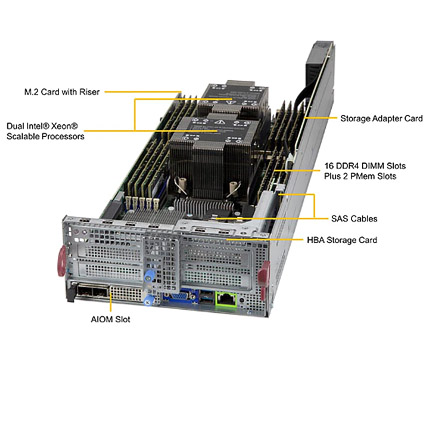 M.2 Card with Riser

Dual Intel® Xeon® Scalable Processors

Storage Adapter Card

16 DDR4 DIMM Slots Plus 2 PMem Slots

SAS Cables

HBA Storage Card

AIOM Slot