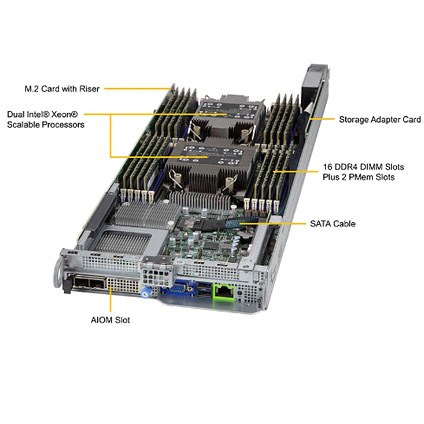 M.2 Card with Riser

Dual Intel® Xeon® Scalable Processors

Storage Adapter Card

16 DDR4 DIMM Slots Plus 2 PMem Slots

SATA Cable

AIOM Slot