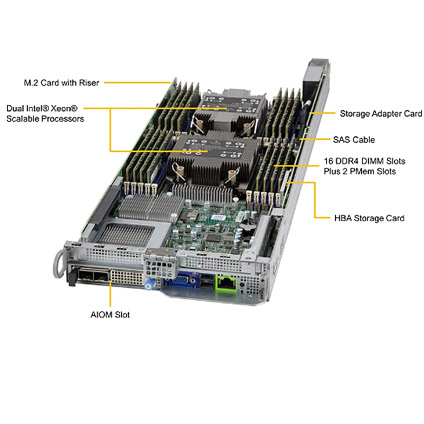 M.2 Card with Riser

Dual Intel® Xeon® Scalable Processors

Storage Adapter Card

SAS Cable

16 DDR4 DIMM Slots Plus 2 PMem Slots

HBA Storage Card

AIOM Slot