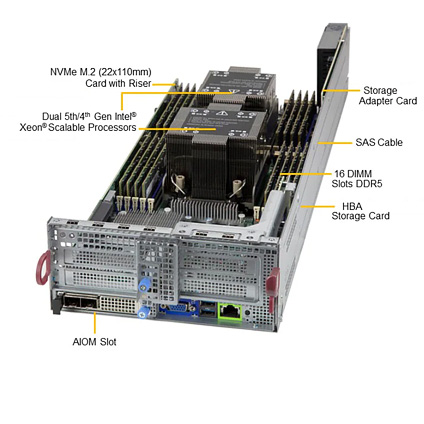 NVMe M.2 (22x110mm) Card with Riser

Dual 5th/4th Gen Intel® Xeon® Scalable Processors

Storage Adapter Card

SAS Cable

16 DIMM Slots DDR5

HBA Storage Card

AIOM Slot