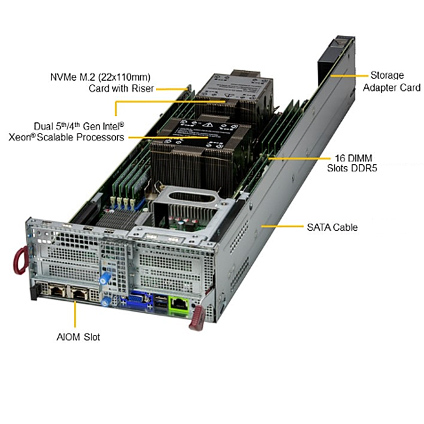 NVMe M.2 (22x110mm) Card with Riser

Storage Adapter Card

Dual 5$^{th}$/4$^{th}$ Gen Intel® Xeon® Scalable Processors

16 DIMM Slots DDR5

SATA Cable

AIOM Slot