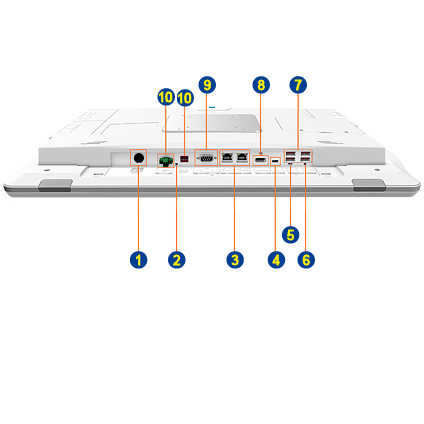 10
10
9
8
7
5
1
2
3
4
6