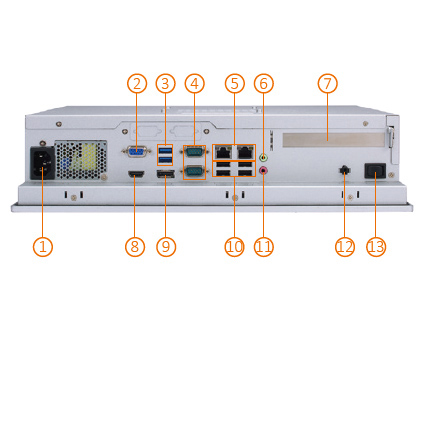 2 3 4 5 6 7

1 8 9 10 11 12 13