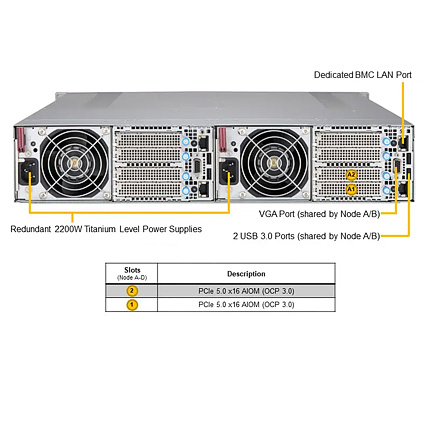 Dedicated BMC LAN Port

A2

A1

VGA Port (shared by Node A/B)

Redundant 2200W Titanium Level Power Supplies

2 USB 3.0 Ports (shared by Node A/B)

| Slots (Node A-D) | Description |
|---|---|
| 2 | PCIe 5.0 x16 AIOM (OCP 3.0) |
| 1 | PCIe 5.0 x16 AIOM (OCP 3.0) |