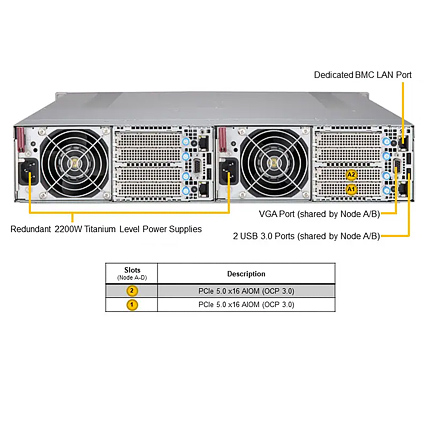 Dedicated BMC LAN Port

A2

A1

VGA Port (shared by Node A/B)

Redundant 2200W Titanium Level Power Supplies

2 USB 3.0 Ports (shared by Node A/B)

| Slots (Node A-D) | Description |
|---|---|
| 2 | PCIe 5.0 x16 AIOM (OCP 3.0) |
| 1 | PCIe 5.0 x16 AIOM (OCP 3.0) |