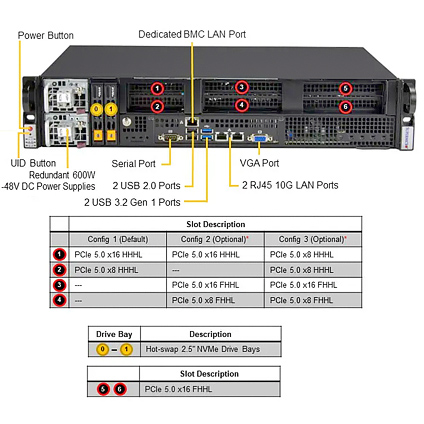 Power Button

Dedicated BMC LAN Port

1 2 3 4 5 6

0 1

UID Button

Redundant 600W -48V DC Power Supplies

Serial Port

2 USB 2.0 Ports

2 USB 3.2 Gen 1 Ports

VGA Port

2 RJ45 10G LAN Ports

| | Slot Description | | |
|---|---|---|---|
| | Config 1 (Default) | Config 2 (Optional)* | Config 3 (Optional)* |
| 1 | PCIe 5.0 x16 HHHL | PCIe 5.0 x16 HHHL | PCIe 5.0 x8 HHHL |
| 2 | PCIe 5.0 x8 HHHL | --- | PCIe 5.0 x8 HHHL |
| 3 | --- | PCIe 5.0 x16 FHHL | PCIe 5.0 x16 FHHL |
| 4 | --- | PCIe 5.0 x8 FHHL | PCIe 5.0 x8 FHHL |

| Drive Bay | Description |
|---|---|
| 0 – 1 | Hot-swap 2.5" NVMe Drive Bays |

| | Slot Description |
|---|---|
| 5 6 | PCIe 5.0 x16 FHHL |