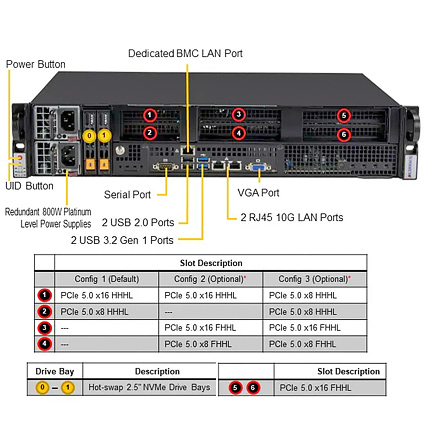 Dedicated BMC LAN Port

Power Button

1 2 3 4 5 6

0 1

UID Button

Serial Port

VGA Port

Redundant 800W Platinum Level Power Supplies

2 USB 2.0 Ports

2 RJ45 10G LAN Ports

2 USB 3.2 Gen 1 Ports

| | Slot Description | | |
|---|---|---|---|
| | Config 1 (Default) | Config 2 (Optional)* | Config 3 (Optional)* |
| 1 | PCIe 5.0 x16 HHHL | PCIe 5.0 x16 HHHL | PCIe 5.0 x8 HHHL |
| 2 | PCIe 5.0 x8 HHHL | --- | PCIe 5.0 x8 HHHL |
| 3 | --- | PCIe 5.0 x16 FHHL | PCIe 5.0 x16 FHHL |
| 4 | --- | PCIe 5.0 x8 FHHL | PCIe 5.0 x8 FHHL |

| Drive Bay | Description |
|---|---|
| 0 – 1 | Hot-swap 2.5" NVMe Drive Bays |

| | Slot Description |
|---|---|
| 5 6 | PCIe 5.0 x16 FHHL |