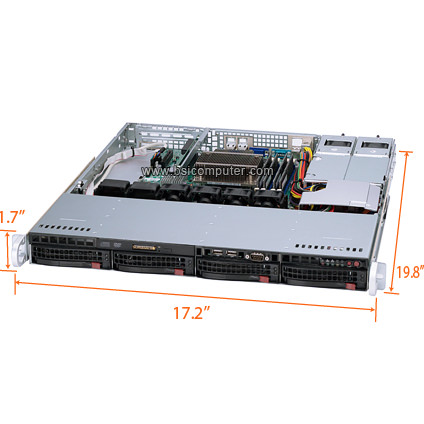 www.bsicomputer.com

1.7"

19.8"

17.2"